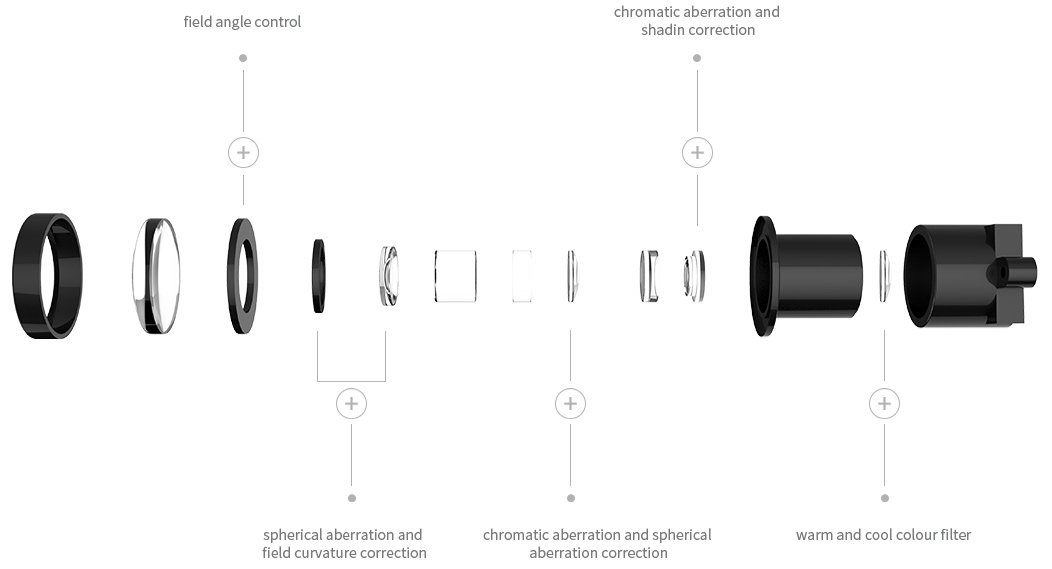 field angle control

chromatic aberration and shadin correction

spherical aberration and field curvature correction

chromatic aberration and spherical aberration correction

warm and cool colour filter