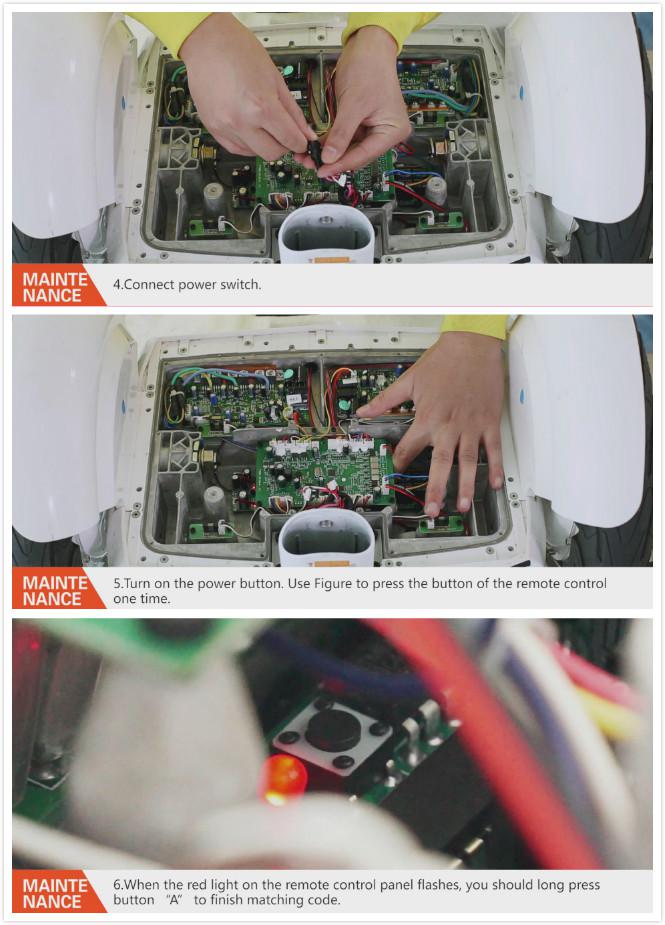 MAINTE NANCE
4.Connect power switch.

MAINTE NANCE
5.Turn on the power button. Use Figure to press the button of the remote control one time.

MAINTE NANCE
6.When the red light on the remote control panel flashes, you should long press button "A" to finish matching code.