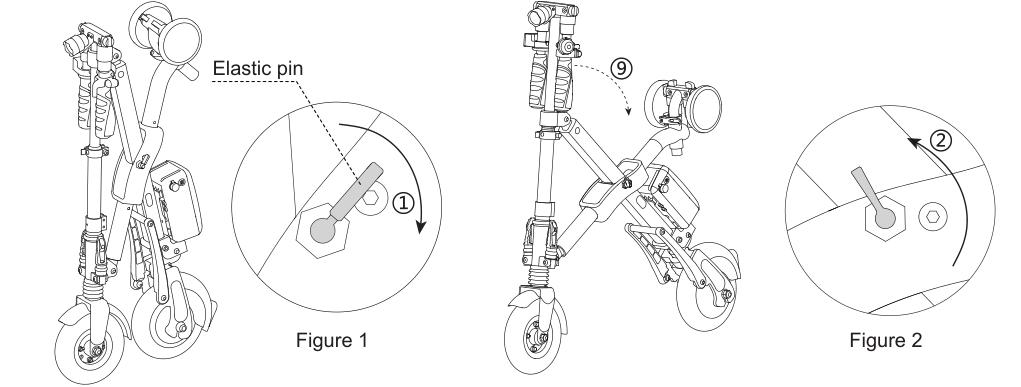 Elastic pin

①

Figure 1

⑨

②

Figure 2